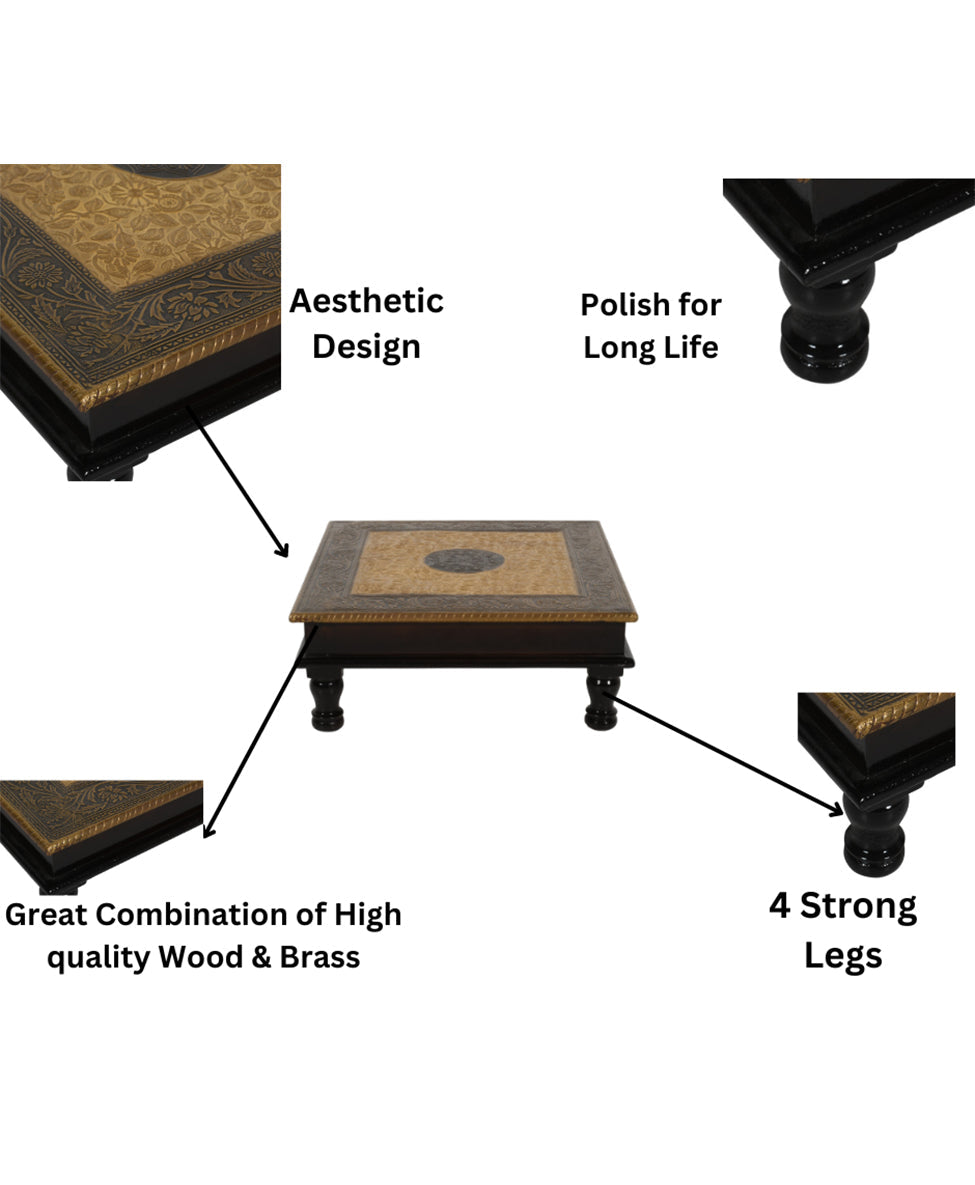 Aesthetic Design

Polish for Long Life

Great Combination of High quality Wood & Brass

4 Strong Legs